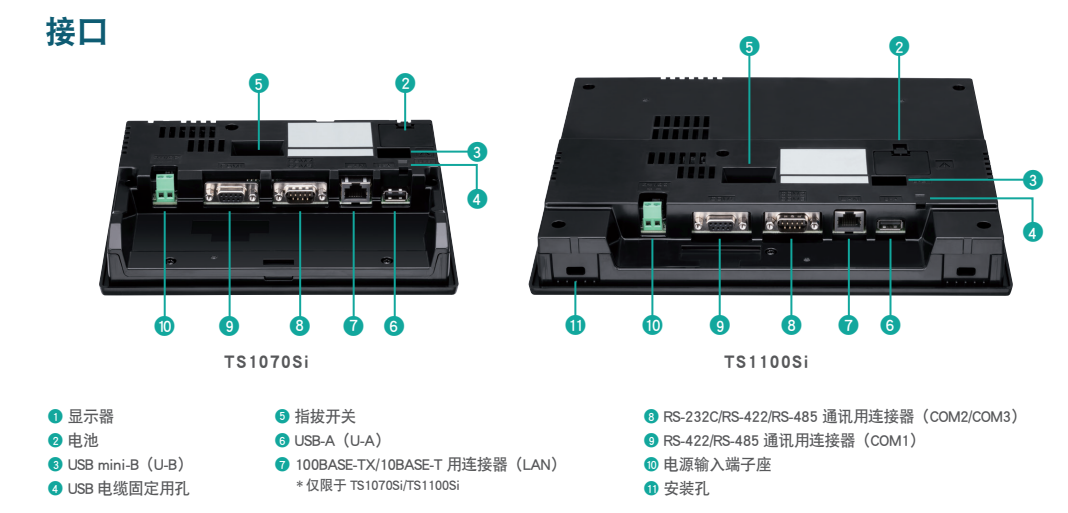 接口

5
2
3
4
10 9 8 7 6

TS1070Si

5
2
3
4
11 10 9 8 7 6

TS1100Si

1 显示器
2 电池
3 USB mini-B（U-B）
4 USB 电缆固定用孔

5 指拨开关
6 USB-A（U-A）
7 100BASE-TX/10BASE-T 用连接器（LAN）
* 仅限于 TS1070Si/TS1100Si

8 RS-232C/RS-422/RS-485 通讯用连接器（COM2/COM3）
9 RS-422/RS-485 通讯用连接器（COM1）
10 电源输入端子座
11 安装孔